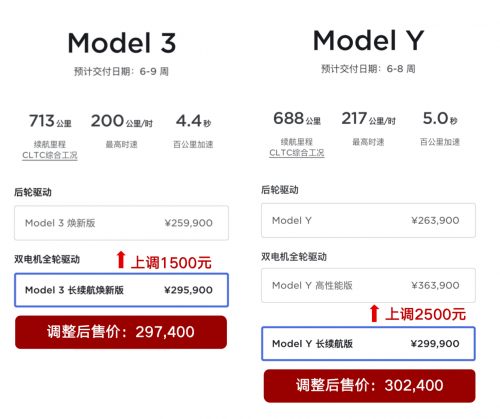 Model 3

预计交付日期：6-9 周

713 公里
续航里程
CLTC综合工况

200 公里/时
最高时速

4.4 秒
百公里加速

后轮驱动

Model 3 焕新版 ¥259,900

双电机全轮驱动

上调1500元

Model 3 长续航焕新版 ¥295,900

调整后售价：297,400

Model Y

预计交付日期：6-8 周

688 公里
续航里程
CLTC综合工况

217 公里/时
最高时速

5.0 秒
百公里加速

后轮驱动

Model Y ¥263,900

双电机全轮驱动

Model Y 高性能版 ¥363,900

上调2500元

Model Y 长续航版 ¥299,900

调整后售价：302,400